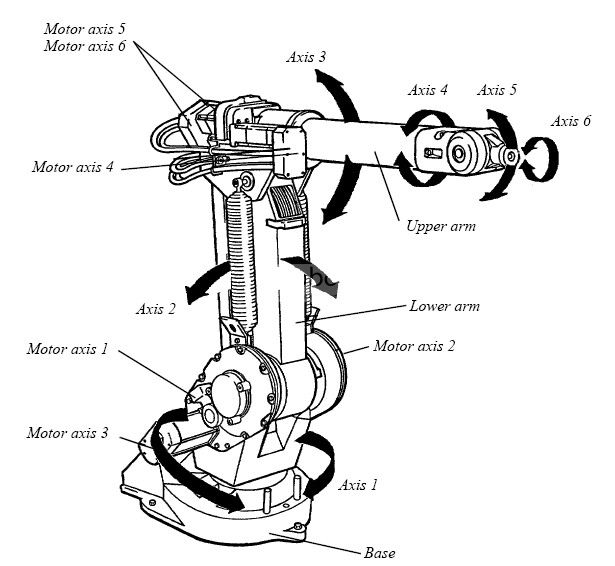 Motor axis 5
Motor axis 6
Axis 3
Axis 4
Axis 5
Axis 6
Motor axis 4
Upper arm
Axis 2
Lower arm
Motor axis 1
Motor axis 2
Motor axis 3
Axis 1
Base